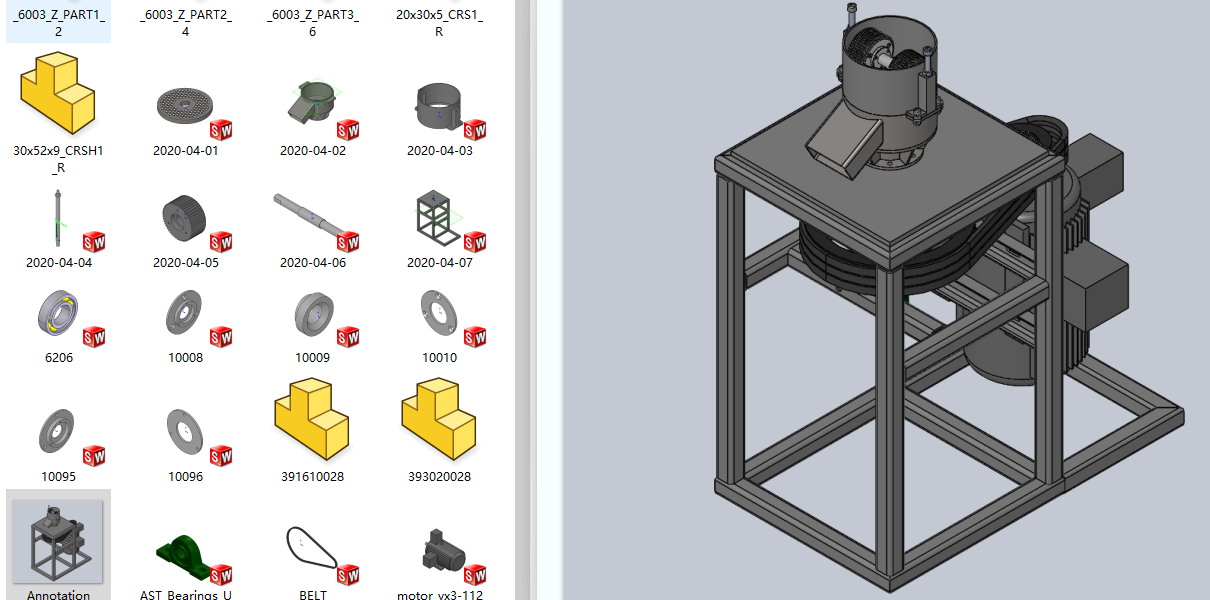 _6003_Z_PART1_2
_6003_Z_PART2_4
_6003_Z_PART3_6
20x30x5_CRS1_R

30x52x9_CRSH1_R
2020-04-01
2020-04-02
2020-04-03

2020-04-04
2020-04-05
2020-04-06
2020-04-07

6206
10008
10009
10010

10095
10096
391610028
393020028

Annotation
AST Bearings U
BELT
motor yx3-112