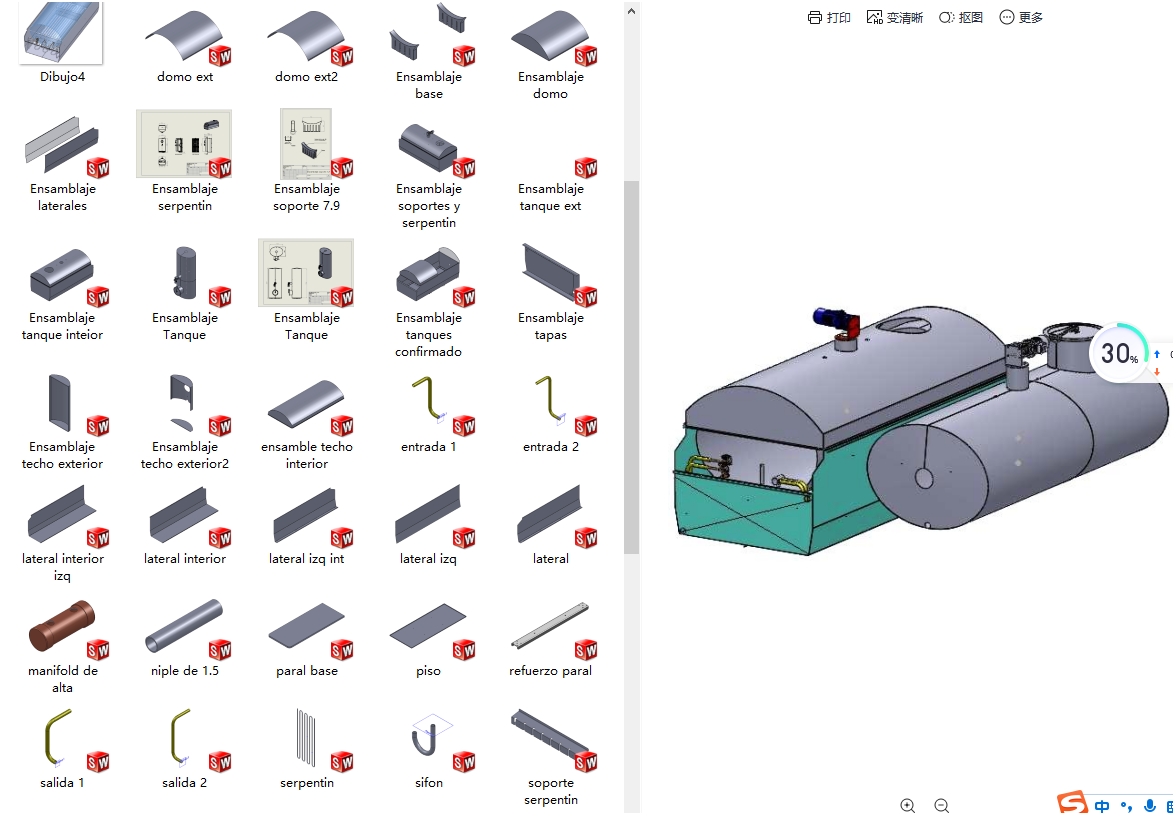 Dibujo4
domo ext
domo ext2
Ensamblaje base
Ensamblaje domo

Ensamblaje laterales
Ensamblaje serpentin
Ensamblaje soporte 7.9
Ensamblaje soportes y serpentin
Ensamblaje tanque ext

Ensamblaje tanque inteior
Ensamblaje Tanque
Ensamblaje Tanque
Ensamblaje tanques confirmado
Ensamblaje tapas

Ensamblaje techo exterior
Ensamblaje techo exterior2
ensamble techo interior
entrada 1
entrada 2

lateral interior izq
lateral interior
lateral izq int
lateral izq
lateral

manifold de alta
niple de 1.5
paral base
piso
refuerzo paral

salida 1
salida 2
serpentin
sifon
soporte serpentin

打印 变清晰 抠图 更多

30%

中