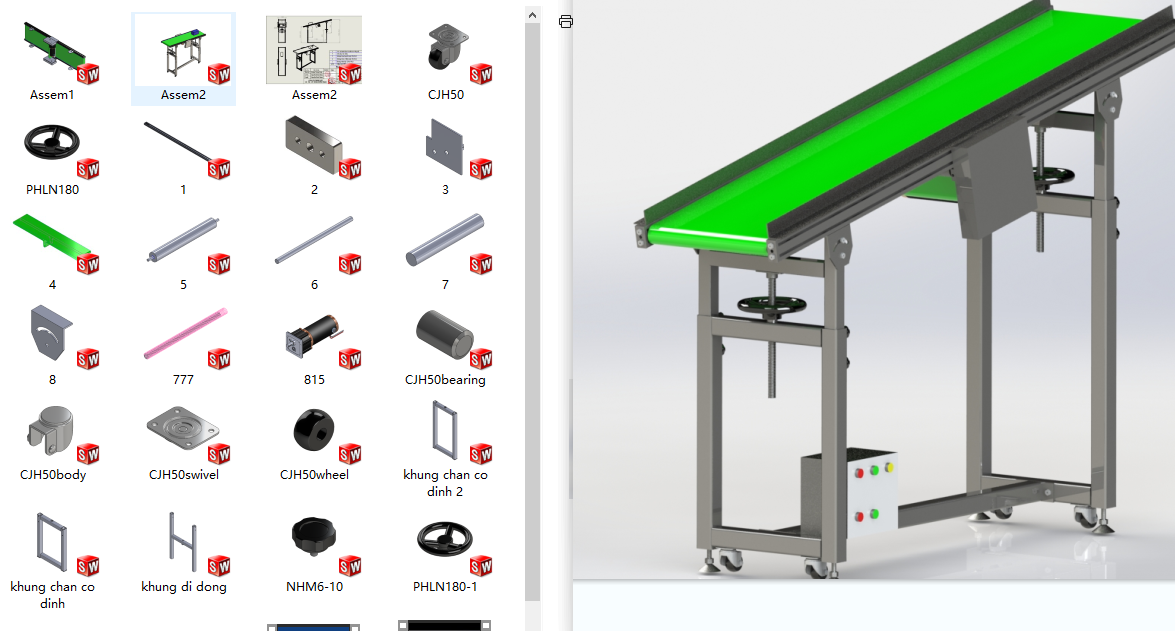 Assem1

Assem2

Assem2

CJH50

PHLN180

1

2

3

4

5

6

7

8

777

815

CJH50bearing

CJH50body

CJH50swivel

CJH50wheel

khung chan co dinh 2

khung chan co dinh

khung di dong

NHM6-10

PHLN180-1