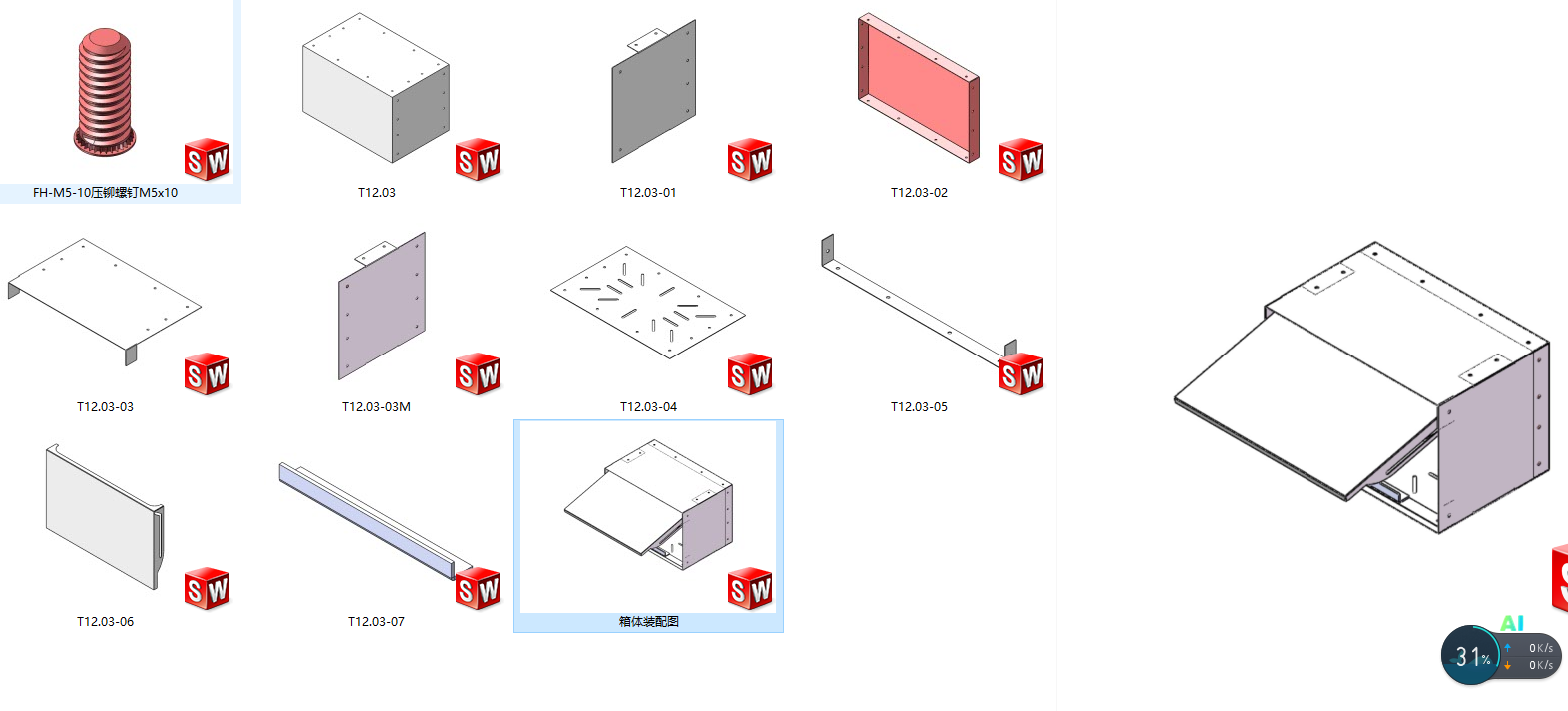 SW
FH-M5-10压铆螺钉M5x10

SW
T12.03

SW
T12.03-01

SW
T12.03-02

SW
T12.03-03

SW
T12.03-03M

SW
T12.03-04

SW
T12.03-05

SW
T12.03-06

SW
T12.03-07

SW
箱体装配图

AI
31%
0 K/s
0 K/s