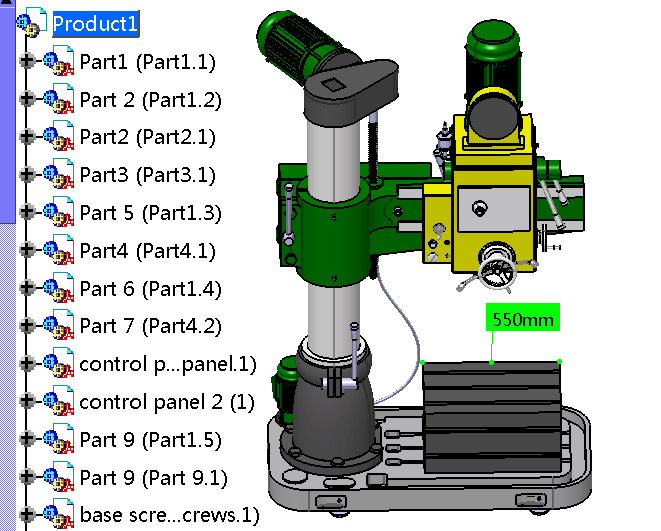 Product1
Part1 (Part1.1)
Part 2 (Part1.2)
Part2 (Part2.1)
Part3 (Part3.1)
Part 5 (Part1.3)
Part4 (Part4.1)
Part 6 (Part1.4)
Part 7 (Part4.2)
control p...panel.1)
control panel 2 (1)
Part 9 (Part1.5)
Part 9 (Part 9.1)
base scre...crews.1)
550mm