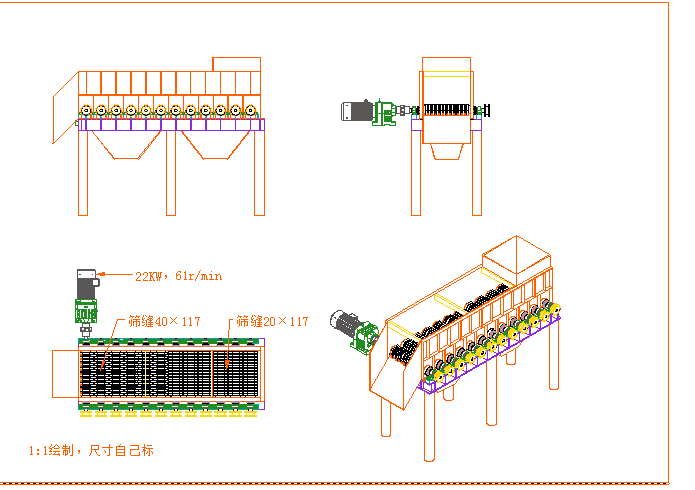 22KW，61r/min

筛缝40×117

筛缝20×117

1:1绘制，尺寸自己标