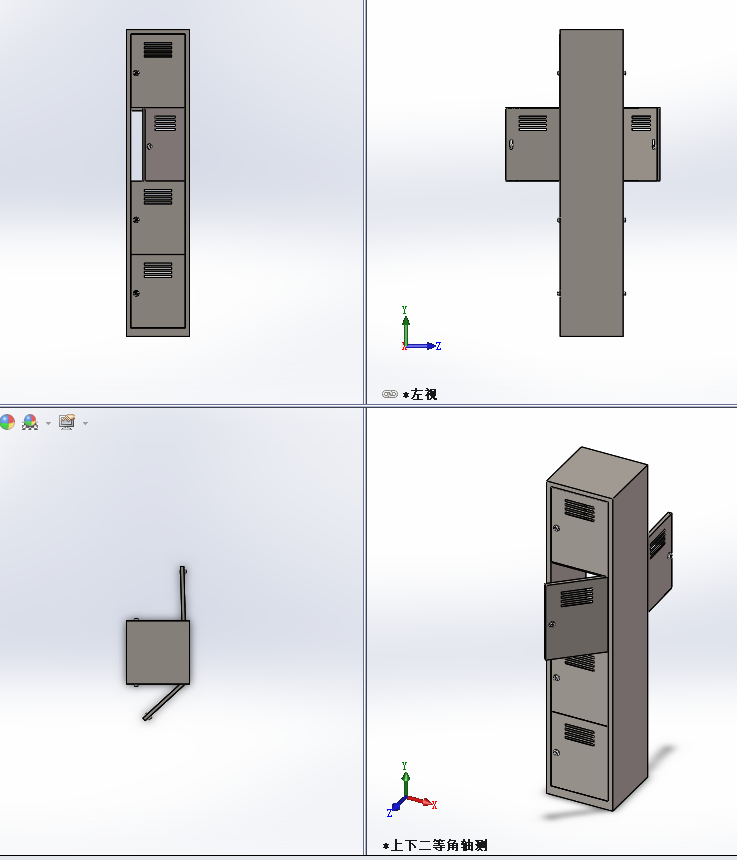 Y
X
Z
*左视

Y
Z
X
*上下二等角轴测