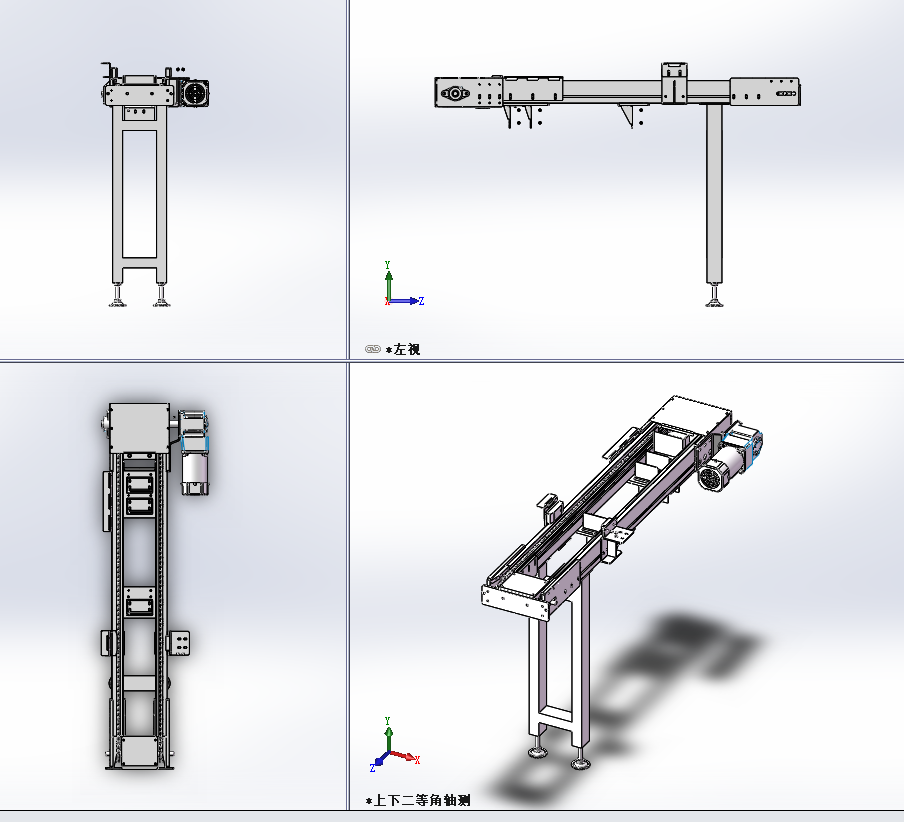 Y
X
Z
*左视

Y
Z
X
*上下二等角轴测