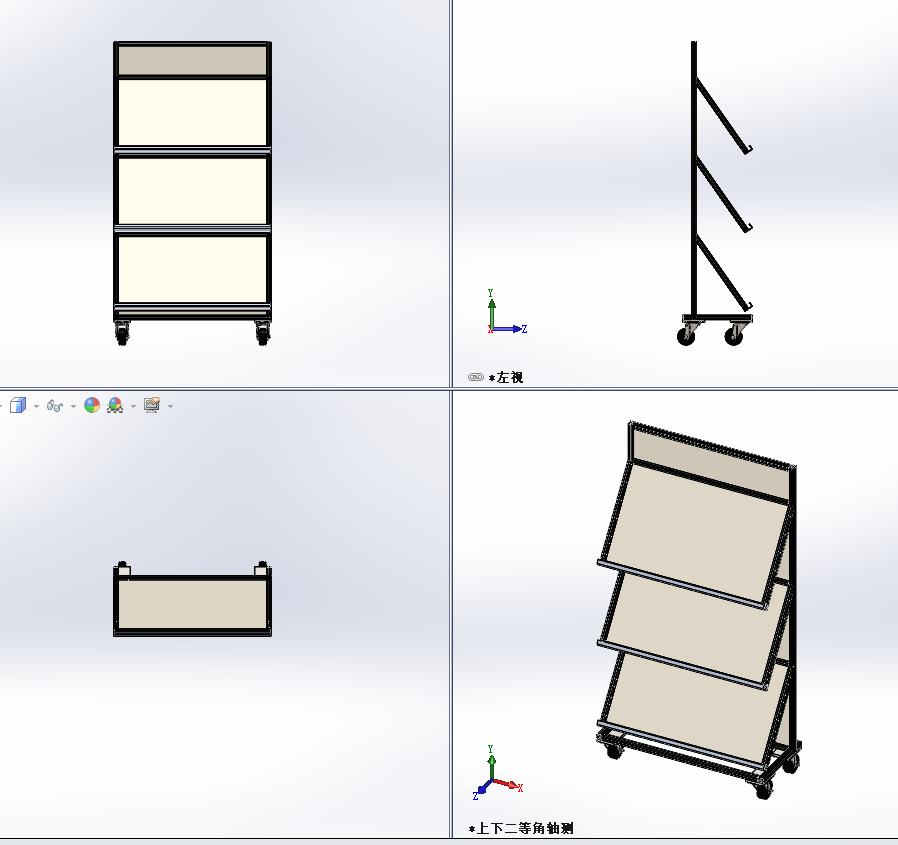 Y
X
Z
*左视

Y
Z
X
*上下二等角轴测