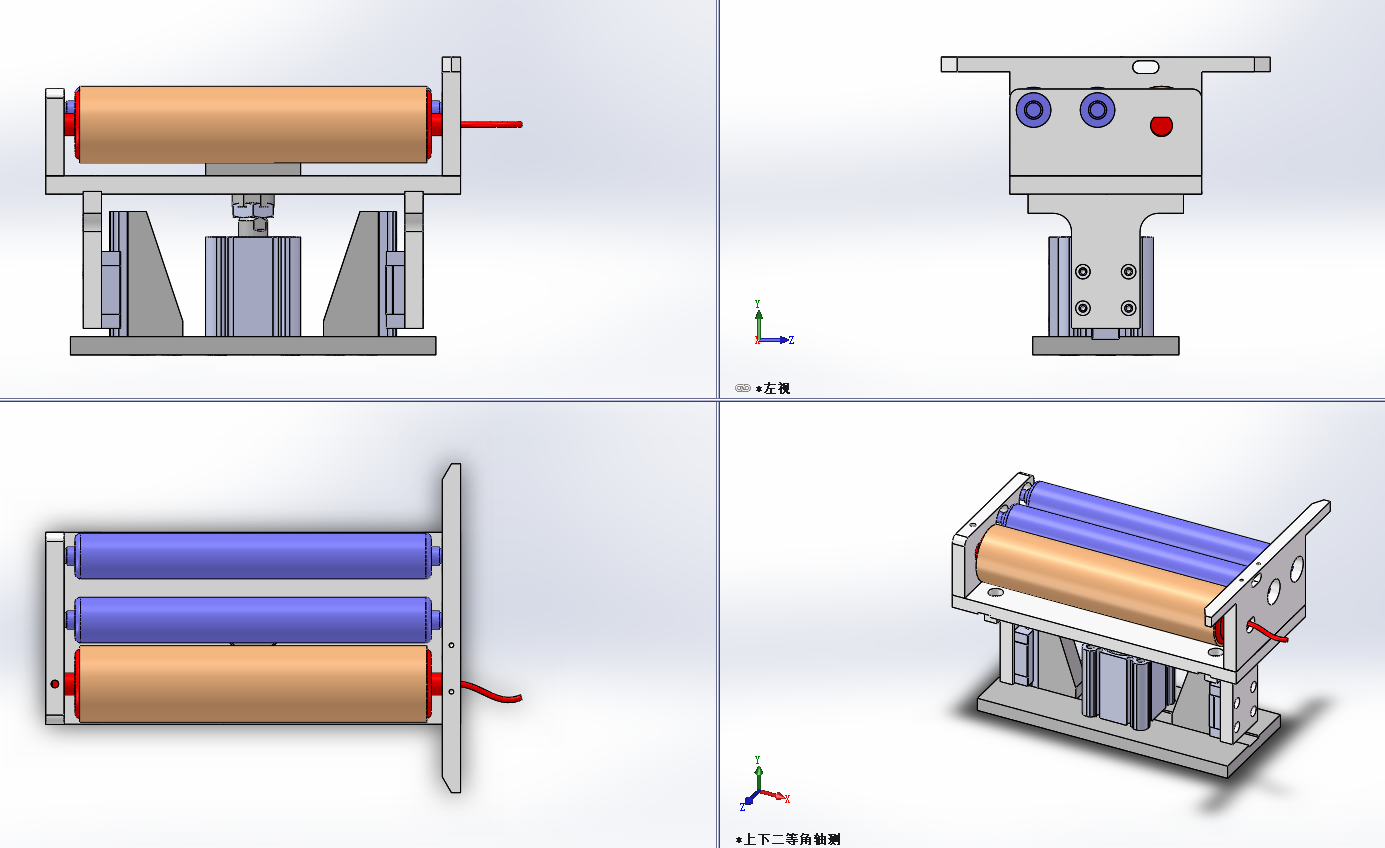 Y
X Z
*左视

Y
Z X
*上下二等角轴测