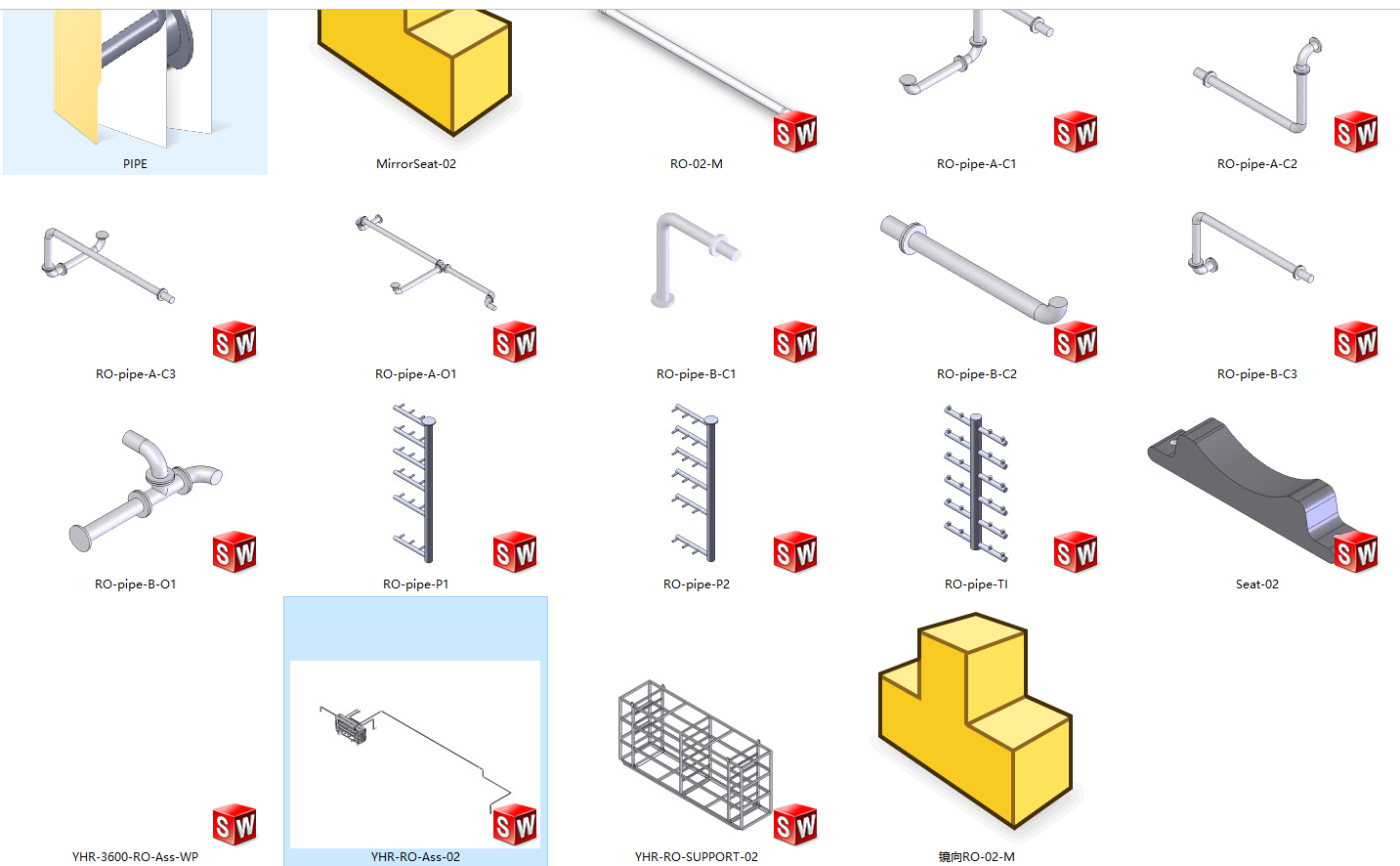 PIPE
MirrorSeat-02
RO-02-M
RO-pipe-A-C1
RO-pipe-A-C2

RO-pipe-A-C3
RO-pipe-A-O1
RO-pipe-B-C1
RO-pipe-B-C2
RO-pipe-B-C3

RO-pipe-B-O1
RO-pipe-P1
RO-pipe-P2
RO-pipe-TI
Seat-02

YHR-3600-RO-Ass-WP
YHR-RO-Ass-02
YHR-RO-SUPPORT-02
镜向RO-02-M