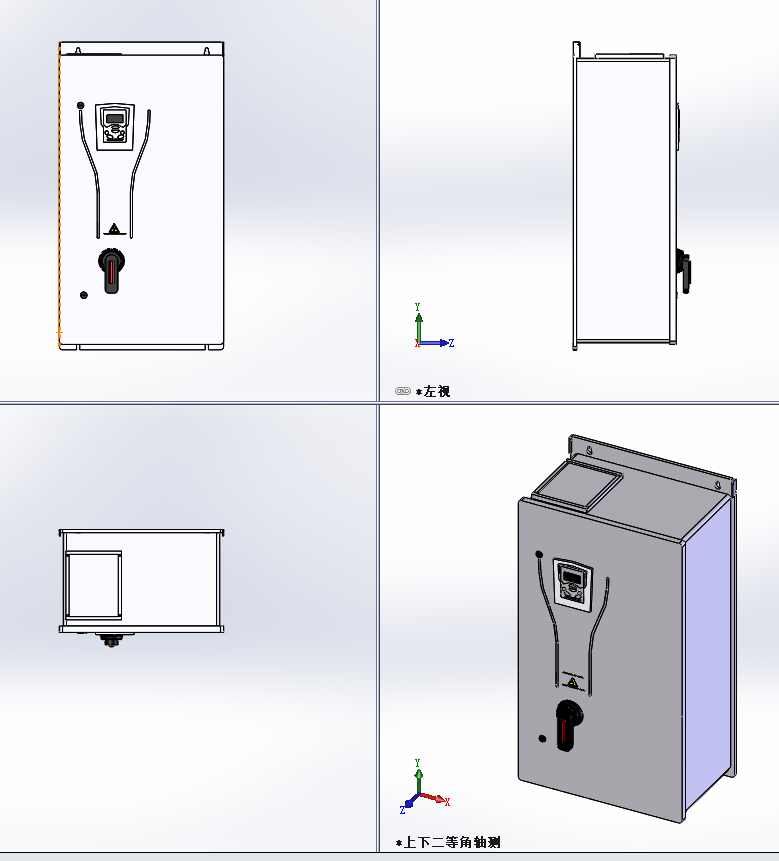 Y
X
Z
*左视

Y
Z
X
*上下二等角轴测