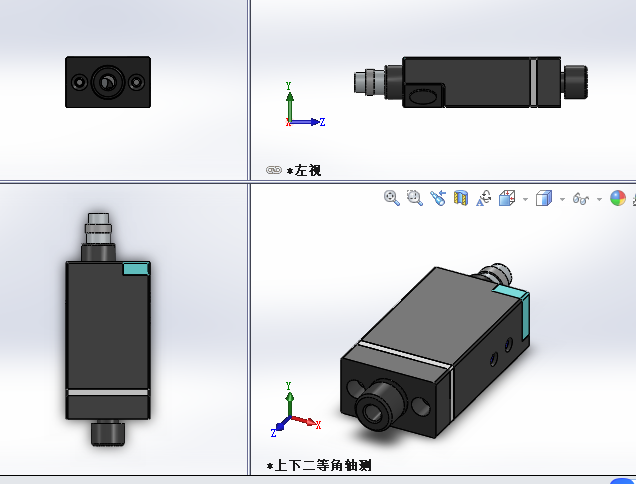 Y
X
Z
*左视
Y
Z
X
*上下二等角轴测