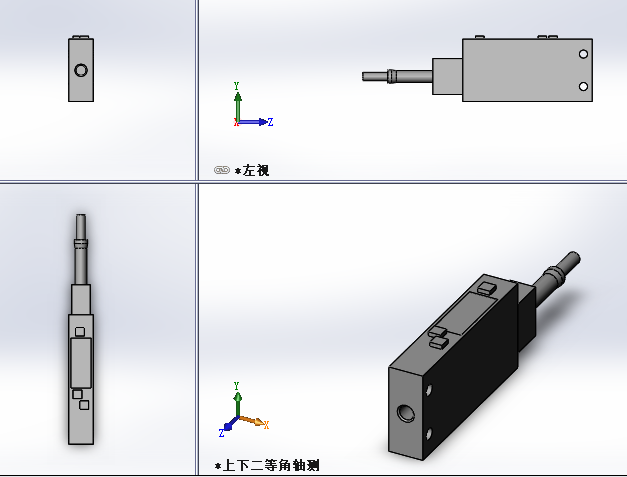 Y
X
Z
*左视
Y
Z
X
*上下二等角轴测