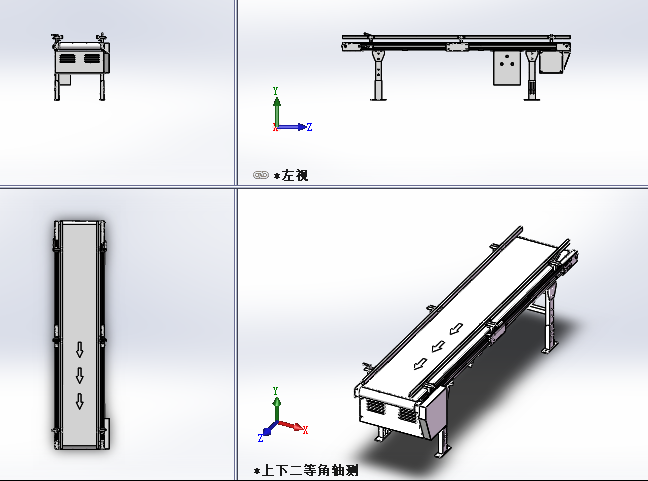 Y
X
Z
*左视

Y
Z
X
*上下二等角轴测