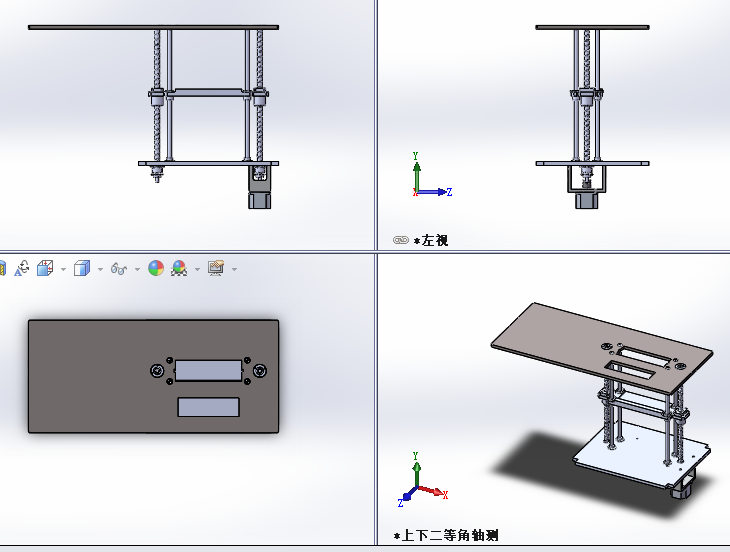 Y
X
Z
*左视

Y
Z
X
*上下二等角轴测