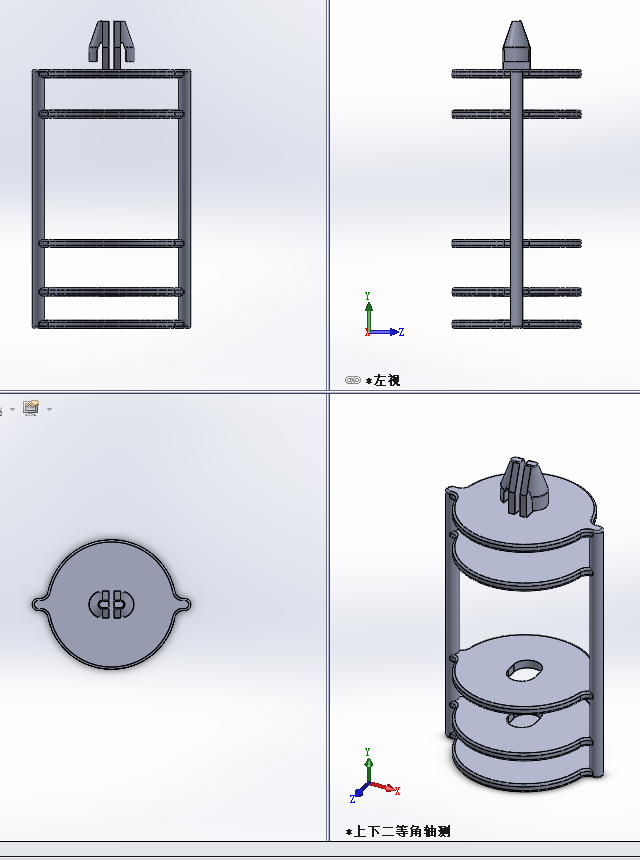 Y
X
Z
*左视
Y
Z
X
*上下二等角轴测