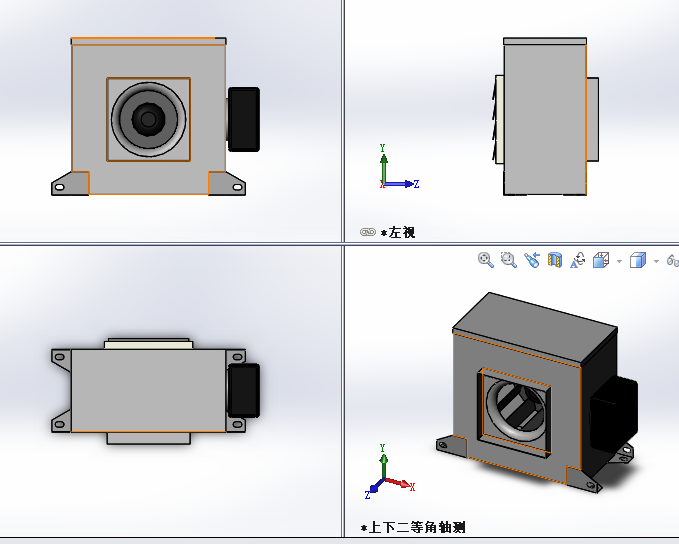 Y
X
Z
*左视

Y
Z
X
*上下二等角轴测