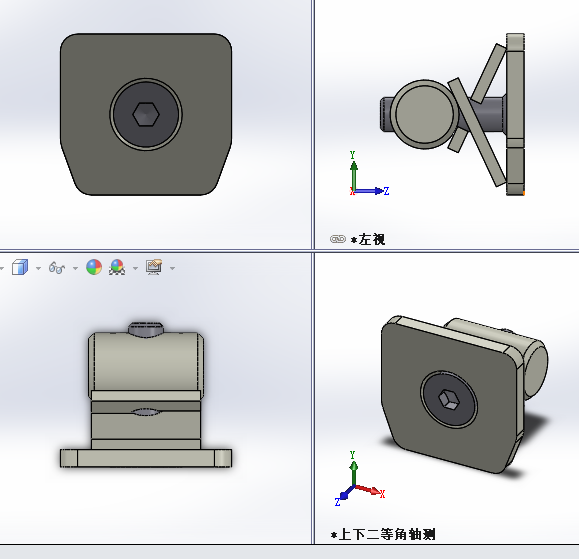 Y
X
Z
*左视

Y
Z
X
*上下二等角轴测