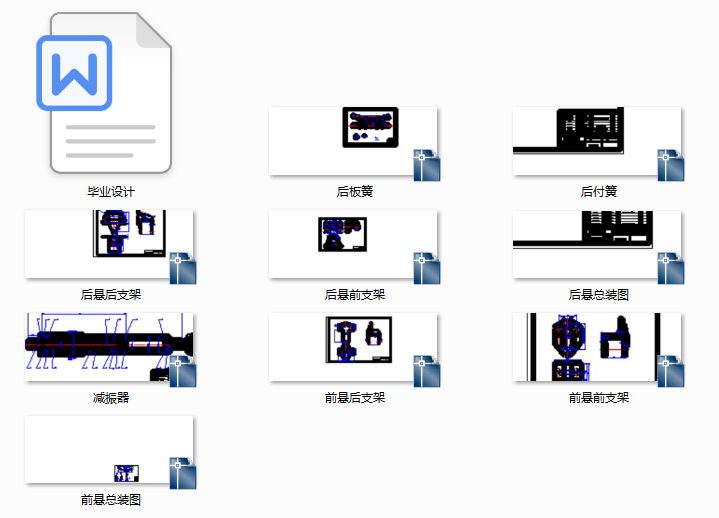 毕业设计

后板簧

后付簧

后悬后支架

后悬前支架

后悬总装图

减振器

前悬后支架

前悬前支架

前悬总装图