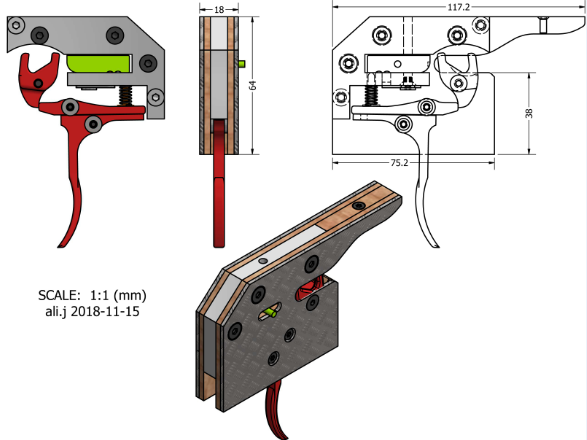 18

64

117.2

38

75.2

SCALE: 1:1 (mm)
ali.j 2018-11-15