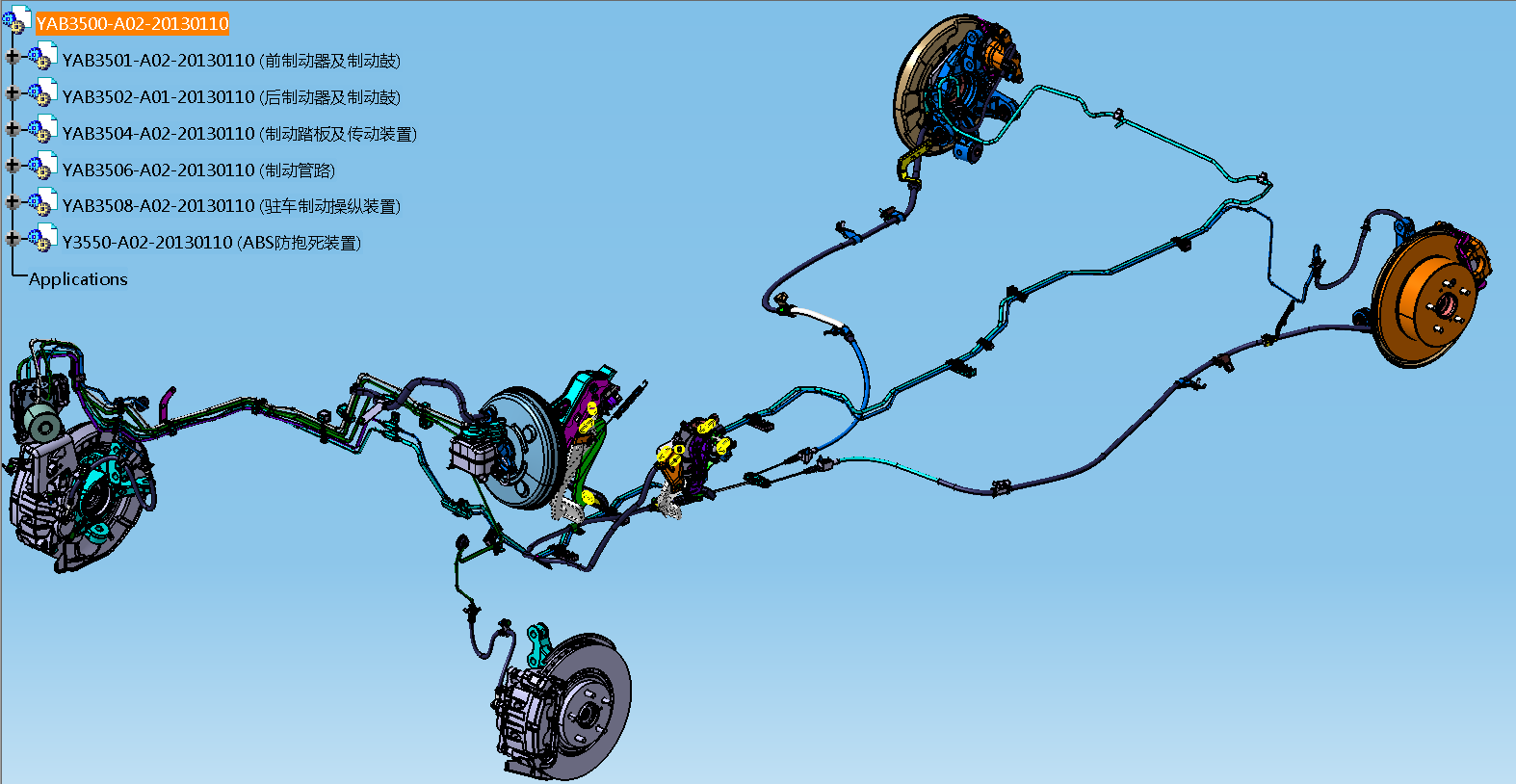 YAB3500-A02-20130110
YAB3501-A02-20130110 (前制动器及制动鼓)
YAB3502-A01-20130110 (后制动器及制动鼓)
YAB3504-A02-20130110 (制动踏板及传动装置)
YAB3506-A02-20130110 (制动管路)
YAB3508-A02-20130110 (驻车制动操纵装置)
Y3550-A02-20130110 (ABS防抱死装置)
Applications