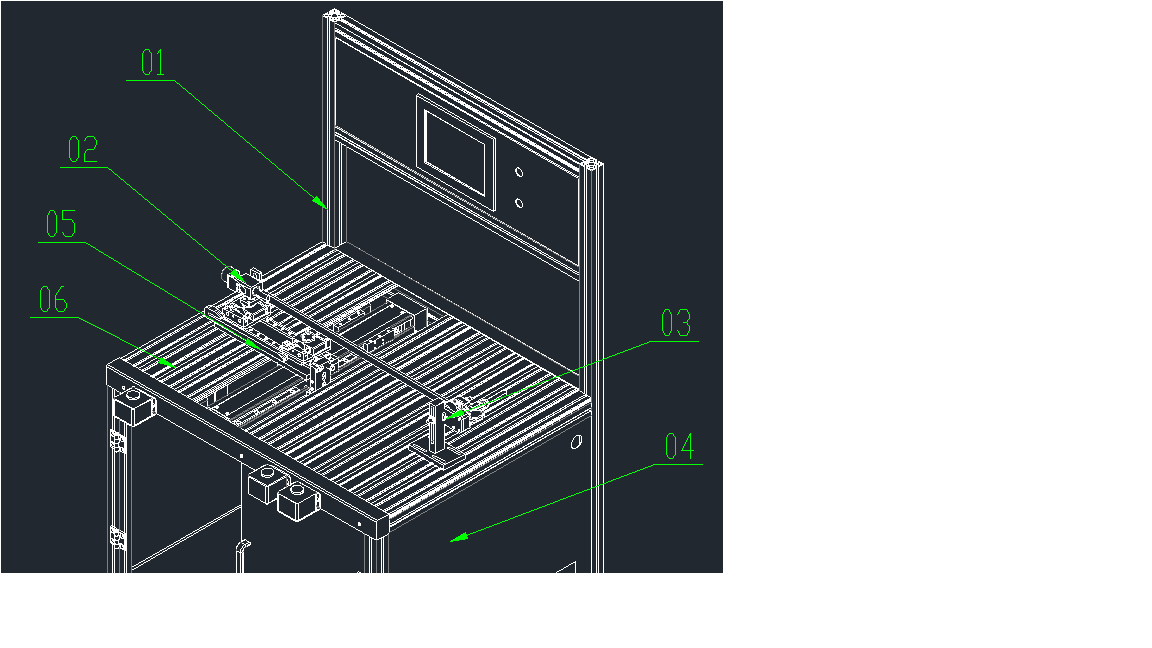 01
02
05
06
03
04