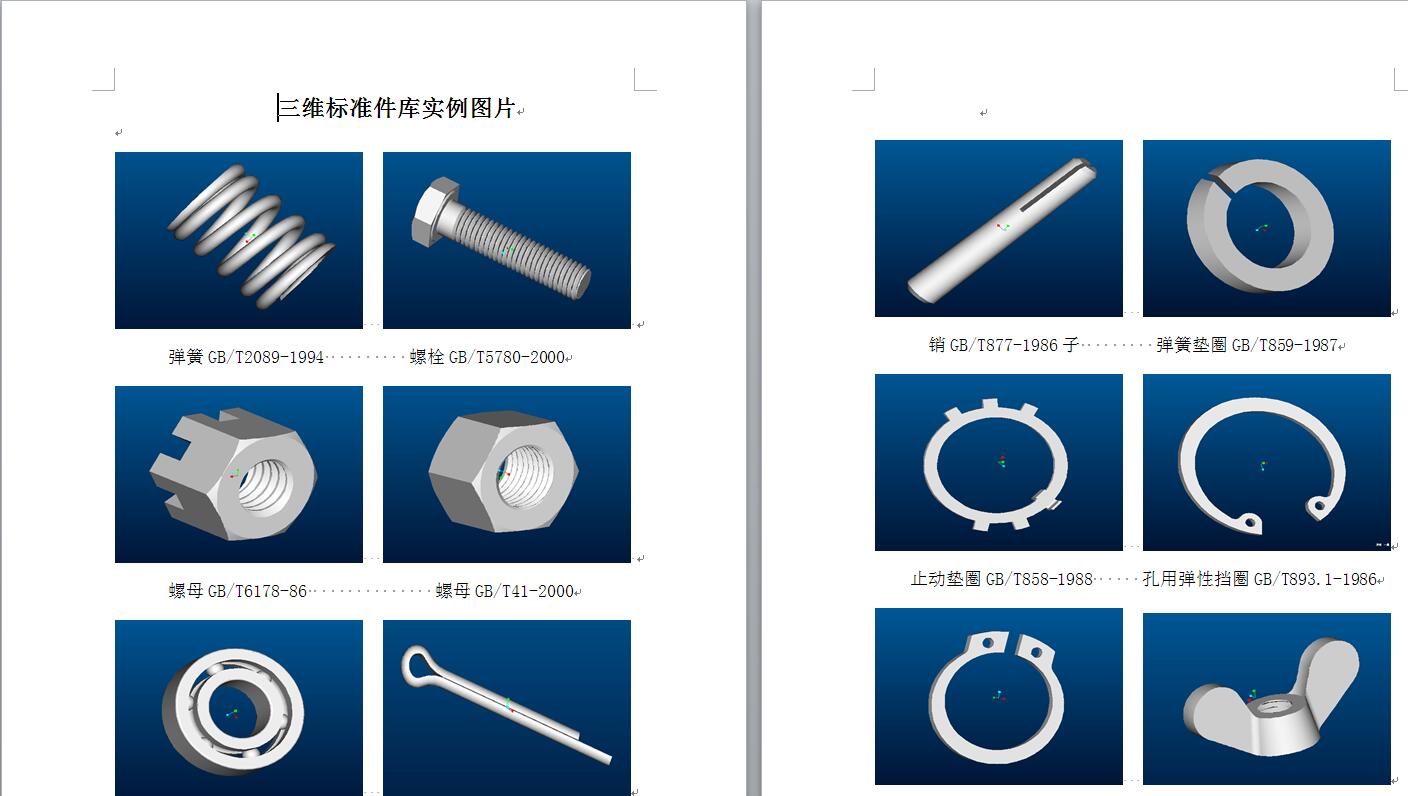 三维标准件库实例图片

弹簧 GB/T2089-1994 螺栓 GB/T5780-2000

螺母 GB/T6178-86 螺母 GB/T41-2000

销 GB/T877-1986 子 弹簧垫圈 GB/T859-1987

止动垫圈 GB/T858-1988 孔用弹性挡圈 GB/T893.1-1986