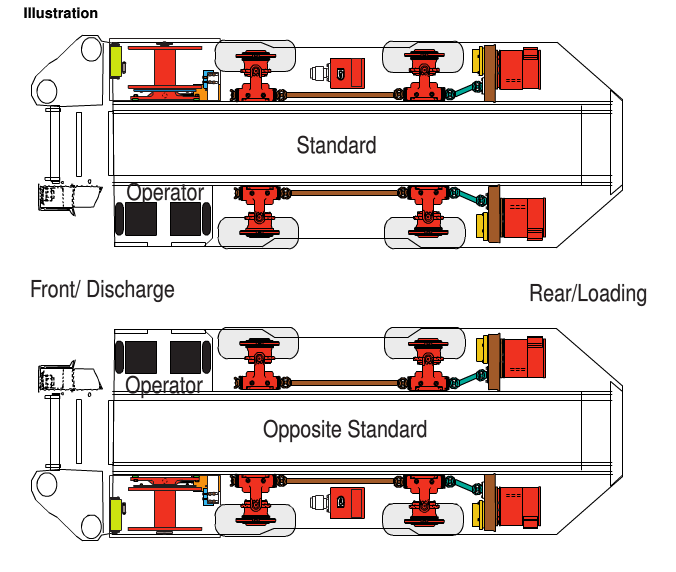 Illustration

Standard

Operator

Front/ Discharge

Rear/Loading

Operator

Opposite Standard