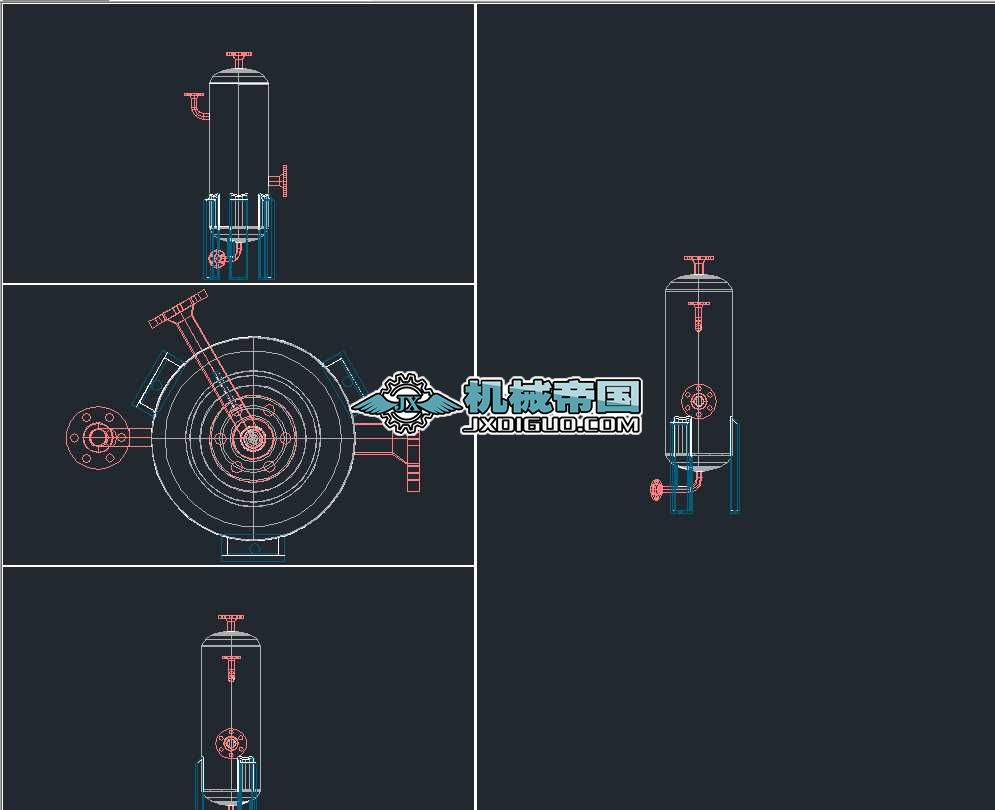 JX
机械帝国
JXDIGUO.COM