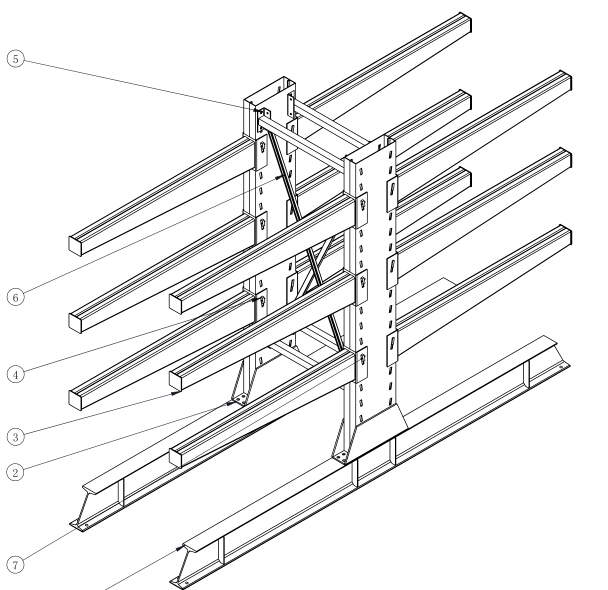 5
6
4
3
2
7