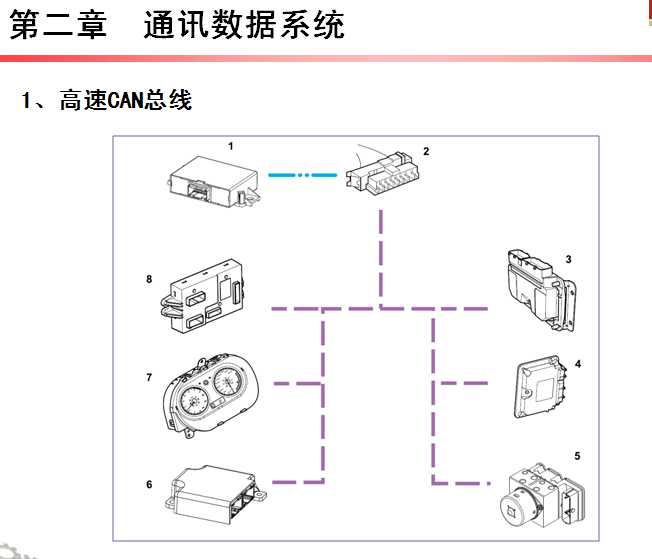 第二章　通讯数据系统

1、高速CAN总线

1

2

8

3

7

4

6

5