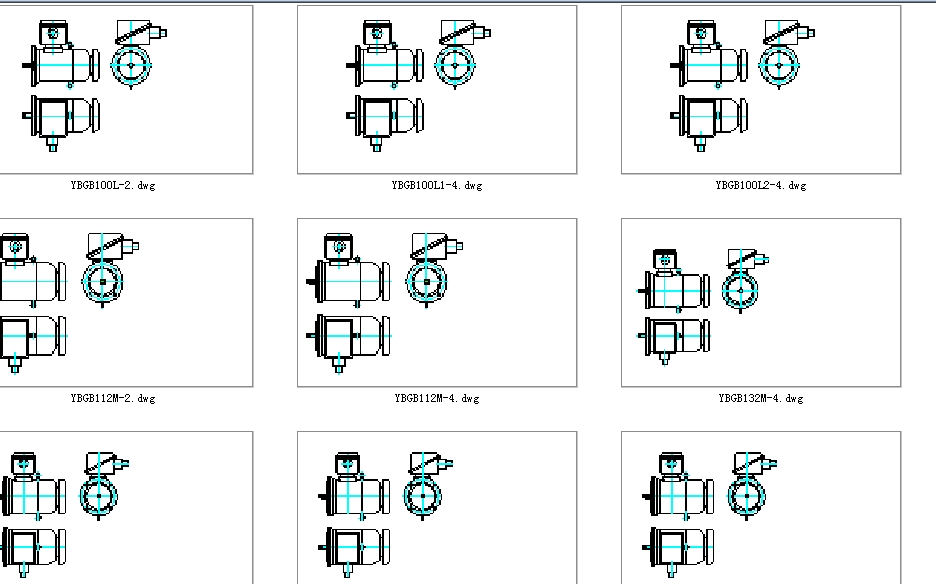 YBGB100L-2.dwg

YBGB100L1-4.dwg

YBGB100L2-4.dwg

YBGB112M-2.dwg

YBGB112M-4.dwg

YBGB132M-4.dwg