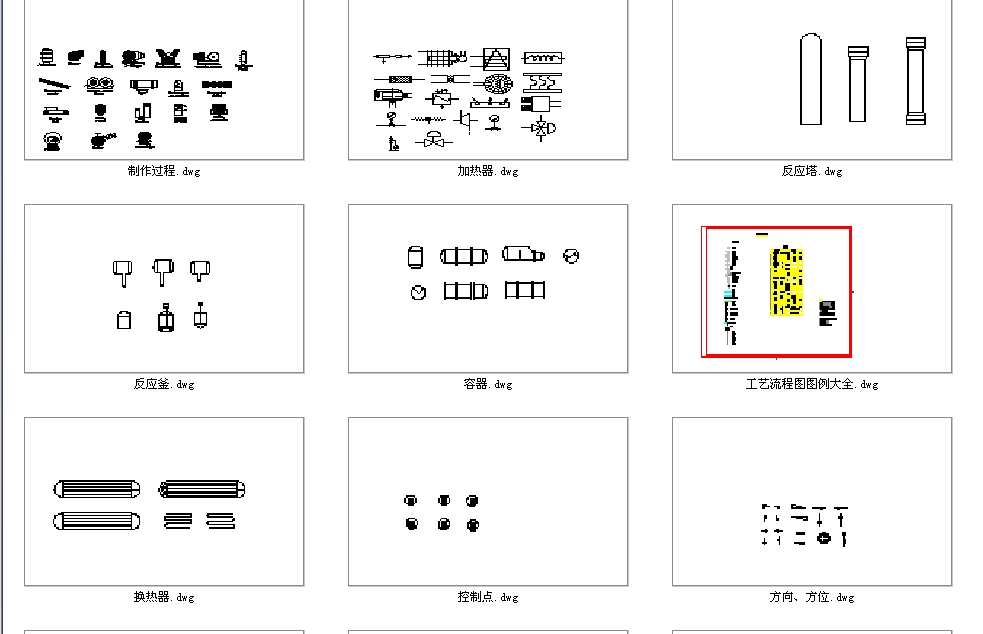 制作过程.dwg

加热器.dwg

反应塔.dwg

反应釜.dwg

容器.dwg

工艺流程图图例大全.dwg

换热器.dwg

控制点.dwg

方向、方位.dwg