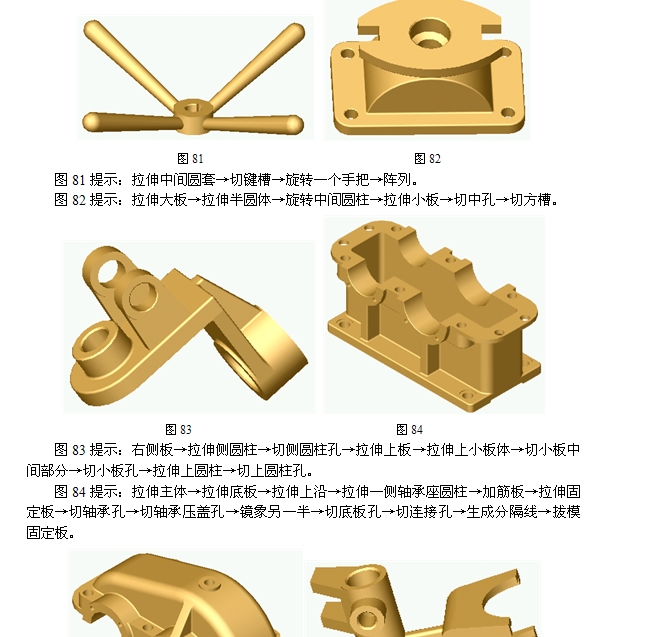 图 81

图 82

图 81 提示：拉伸中间圆套→切键槽→旋转一个手把→阵列。

图 82 提示：拉伸大板→拉伸半圆体→旋转中间圆柱→拉伸小板→切中孔→切方槽。

图 83

图 84

图 83 提示：右侧板→拉伸侧圆柱→切侧圆柱孔→拉伸上板→拉伸上小板体→切小板中间部分→切小板孔→拉伸上圆柱→切上圆柱孔。

图 84 提示：拉伸主体→拉伸底板→拉伸上沿→拉伸一侧轴承座圆柱→加筋板→拉伸固定板→切轴承孔→切轴承压盖孔→镜象另一半→切底板孔→切连接孔→生成分隔线→拔模固定板。