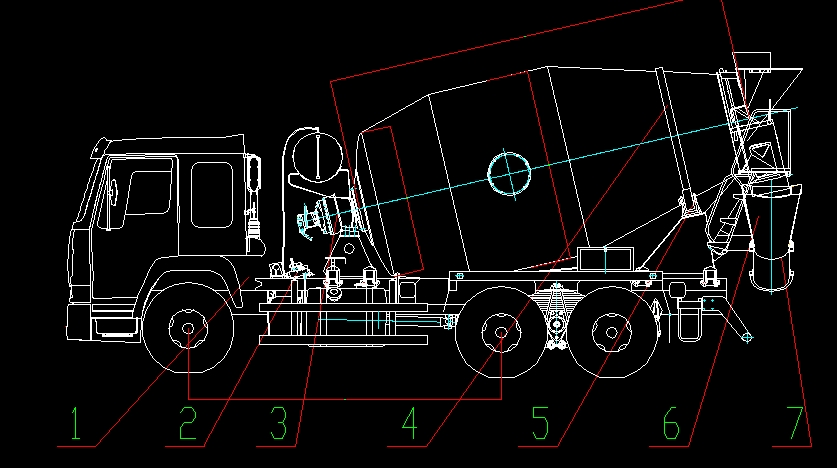 1 2 3 4 5 6 7