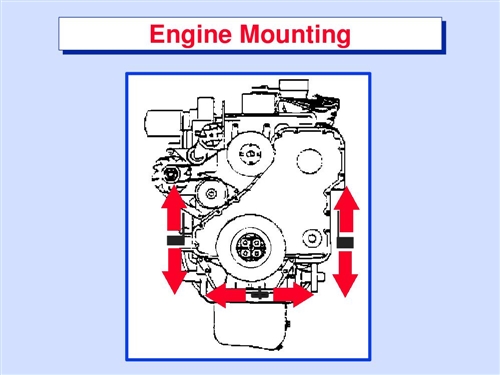 Engine Mounting